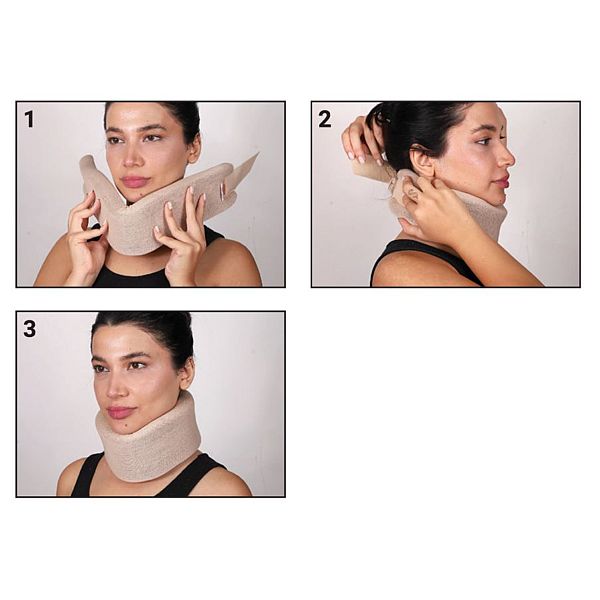 1

2

3