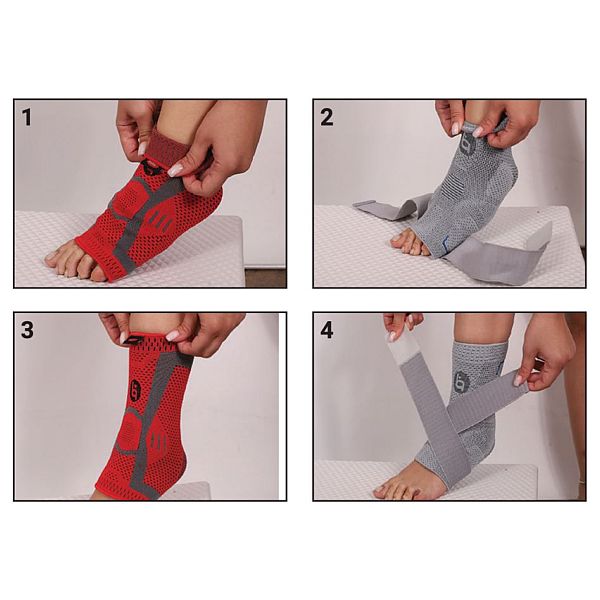 1

2

3

4